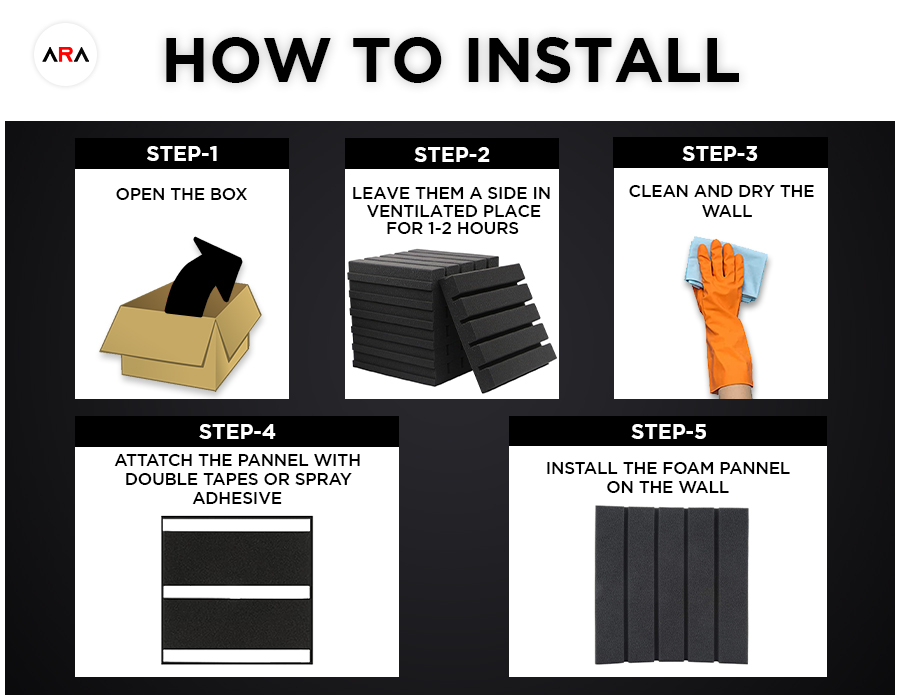 ARA

HOW TO INSTALL

STEP-1

OPEN THE BOX

STEP-2

LEAVE THEM A SIDE IN VENTILATED PLACE FOR 1-2 HOURS

STEP-3

CLEAN AND DRY THE WALL

STEP-4

ATTATCH THE PANNEL WITH DOUBLE TAPES OR SPRAY ADHESIVE

STEP-5

INSTALL THE FOAM PANNEL ON THE WALL