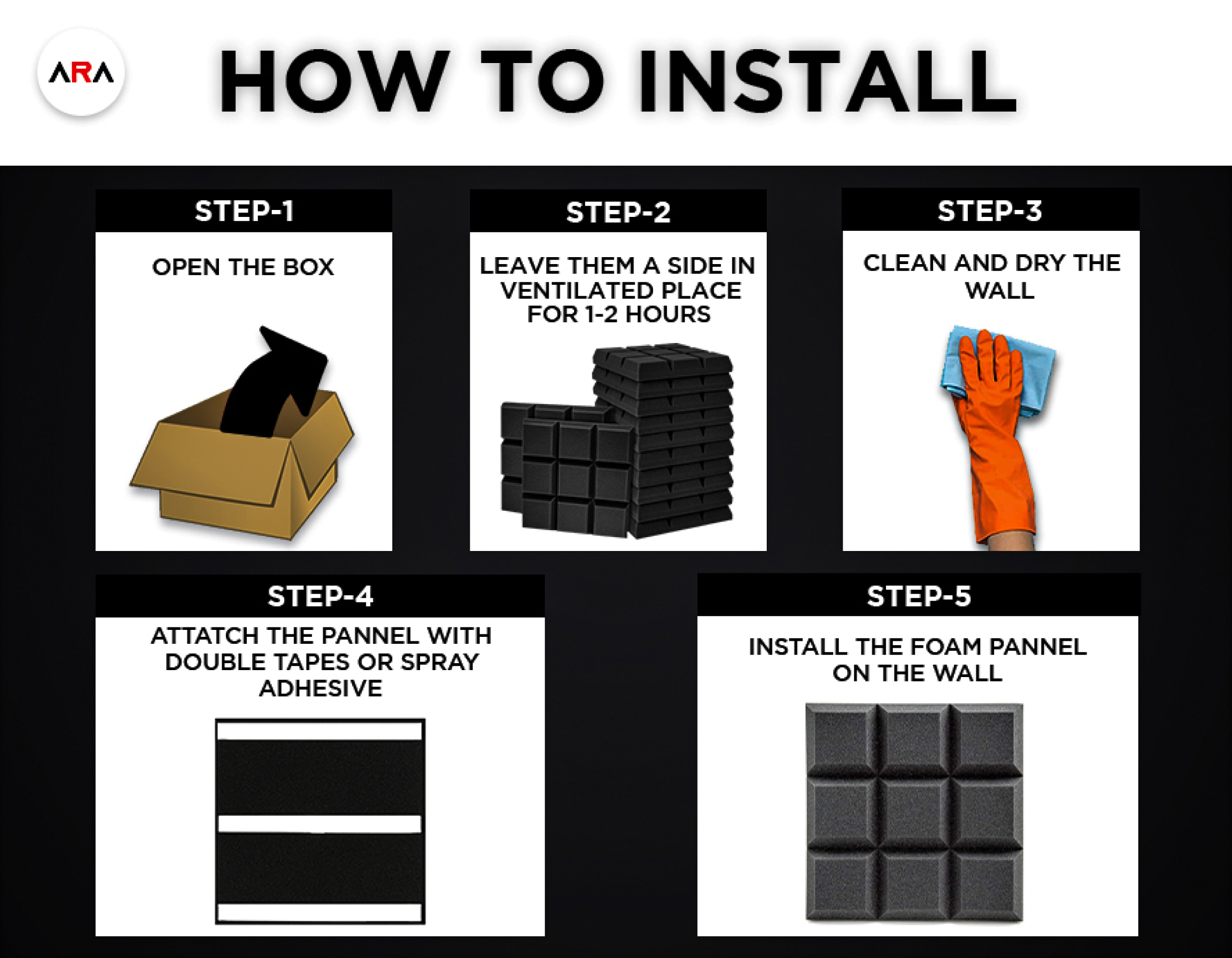 ARA

HOW TO INSTALL

STEP-1

OPEN THE BOX

STEP-2

LEAVE THEM A SIDE IN VENTILATED PLACE FOR 1-2 HOURS

STEP-3

CLEAN AND DRY THE WALL

STEP-4

ATTATCH THE PANNEL WITH DOUBLE TAPES OR SPRAY ADHESIVE

STEP-5

INSTALL THE FOAM PANNEL ON THE WALL